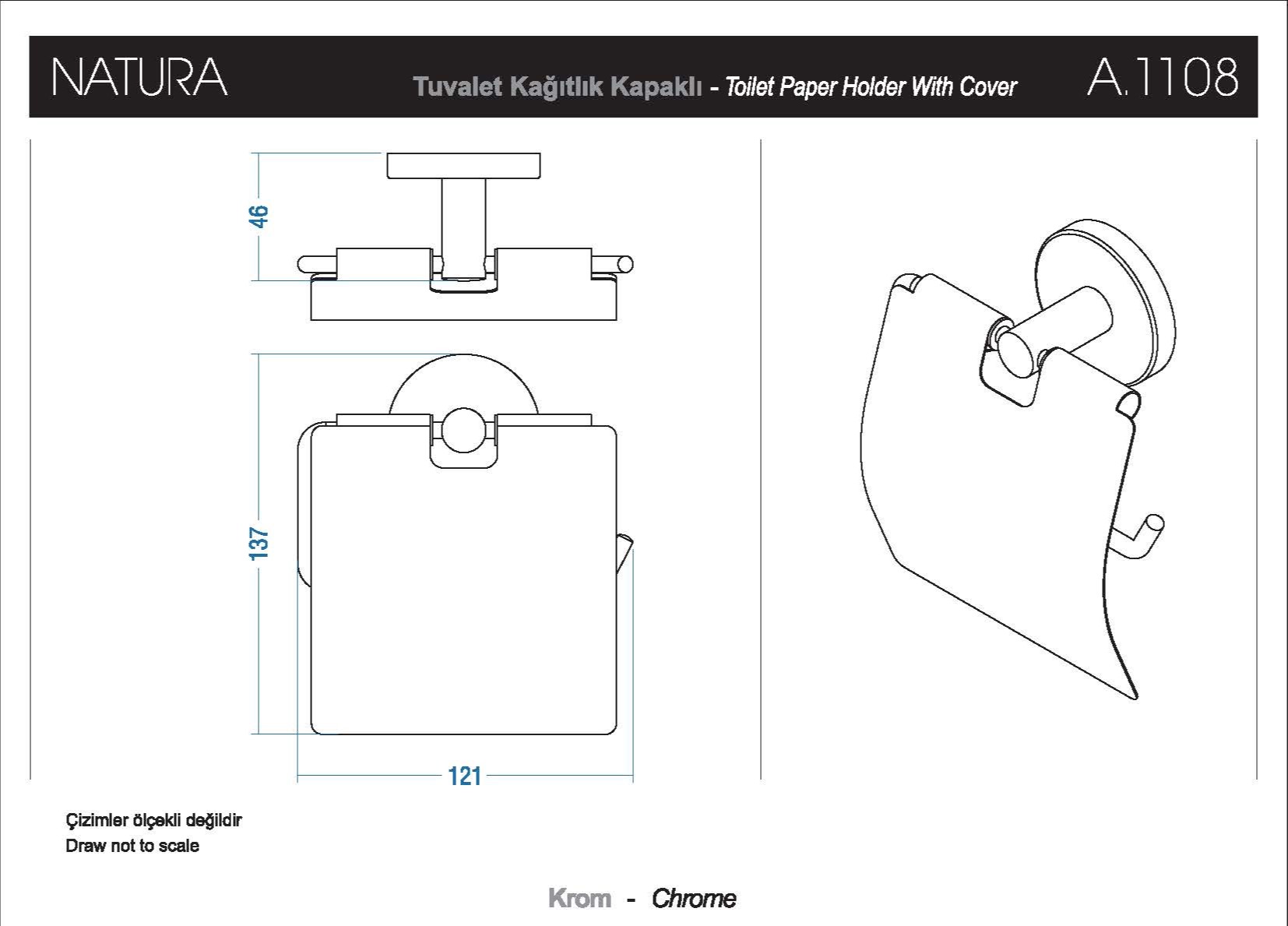 NATURA

Tuvalet Kağıtlık Kapaklı - Toilet Paper Holder With Cover

A.1108

46

137

121

Çizimler ölçekli değildir
Draw not to scale

Krom - Chrome